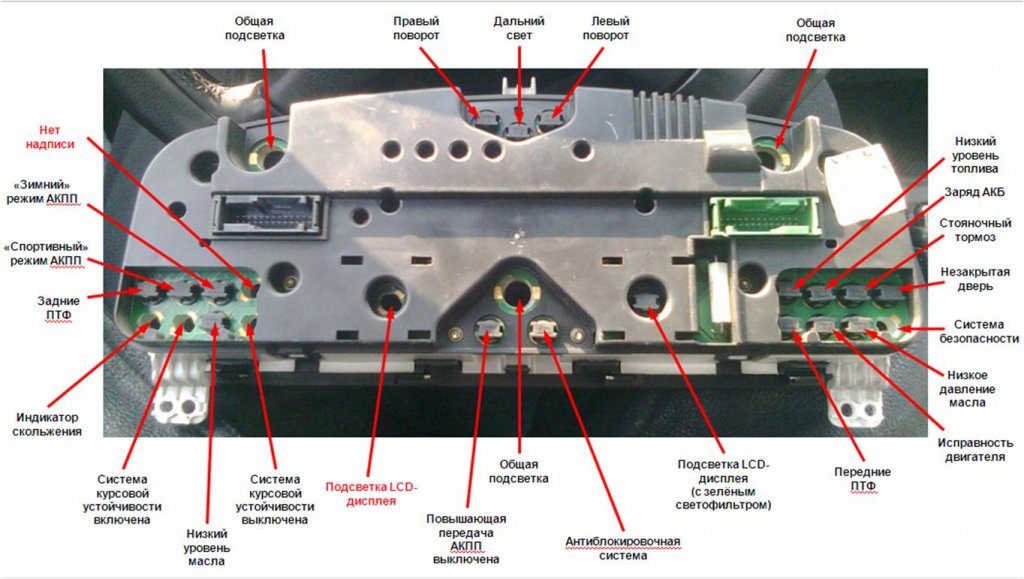 Общая подсветка

Правый поворот

Дальний свет

Левый поворот

Общая подсветка

Нет надписи

«Зимний» режим АКПП

«Спортивный» режим АКПП

Задние ПТФ

Индикатор скольжения

Система курсовой устойчивости включена

Низкий уровень масла

Система курсовой устойчивости выключена

Подсветка LCD-дисплея

Повышающая передача АКПП выключена

Общая подсветка

Антиблокировочная система

Подсветка LCD-дисплея (с зеленым светофильтром)

Передние ПТФ

Низкий уровень топлива

Заряд АКБ

Стояночный тормоз

Незакрытая дверь

Система безопасности

Низкое давление масла

Исправность двигателя