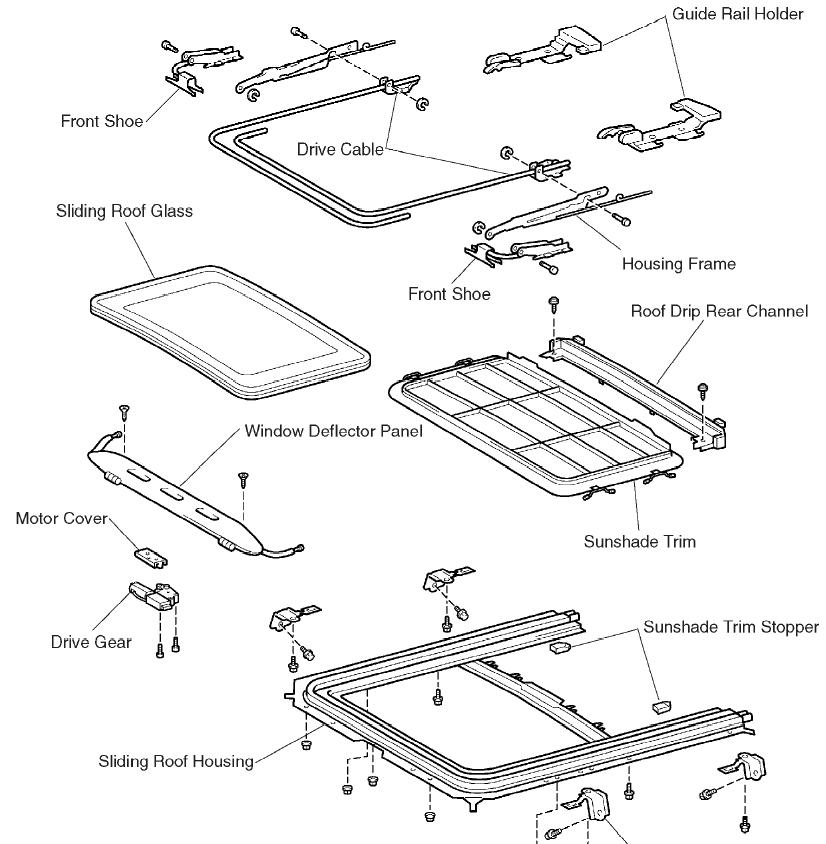 Guide Rail Holder

Front Shoe

Drive Cable

Sliding Roof Glass

Housing Frame

Front Shoe

Roof Drip Rear Channel

Window Deflector Panel

Motor Cover

Sunshade Trim

Drive Gear

Sunshade Trim Stopper

Sliding Roof Housing